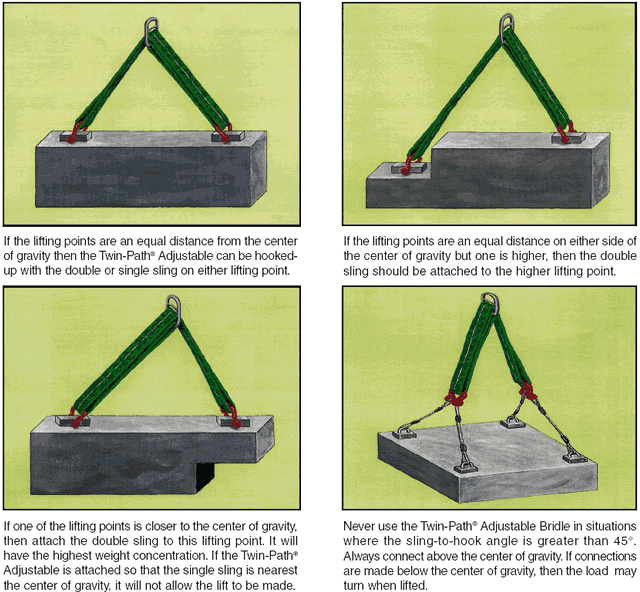 If the lifting points are an equal distance from the center of gravity then the Twin-Path® Adjustable can be hooked-up with the double or single sling on either lifting point.

If the lifting points are an equal distance on either side of the center of gravity but one is higher, then the double sling should be attached to the higher lifting point.

If one of the lifting points is closer to the center of gravity, then attach the double sling to this lifting point. It will have the highest weight concentration. If the Twin-Path® Adjustable is attached so that the single sling is nearest the center of gravity, it will not allow the lift to be made.

Never use the Twin-Path® Adjustable Bridle in situations where the sling-to-hook angle is greater than 45°. Always connect above the center of gravity. If connections are made below the center of gravity, then the load may turn when lifted.